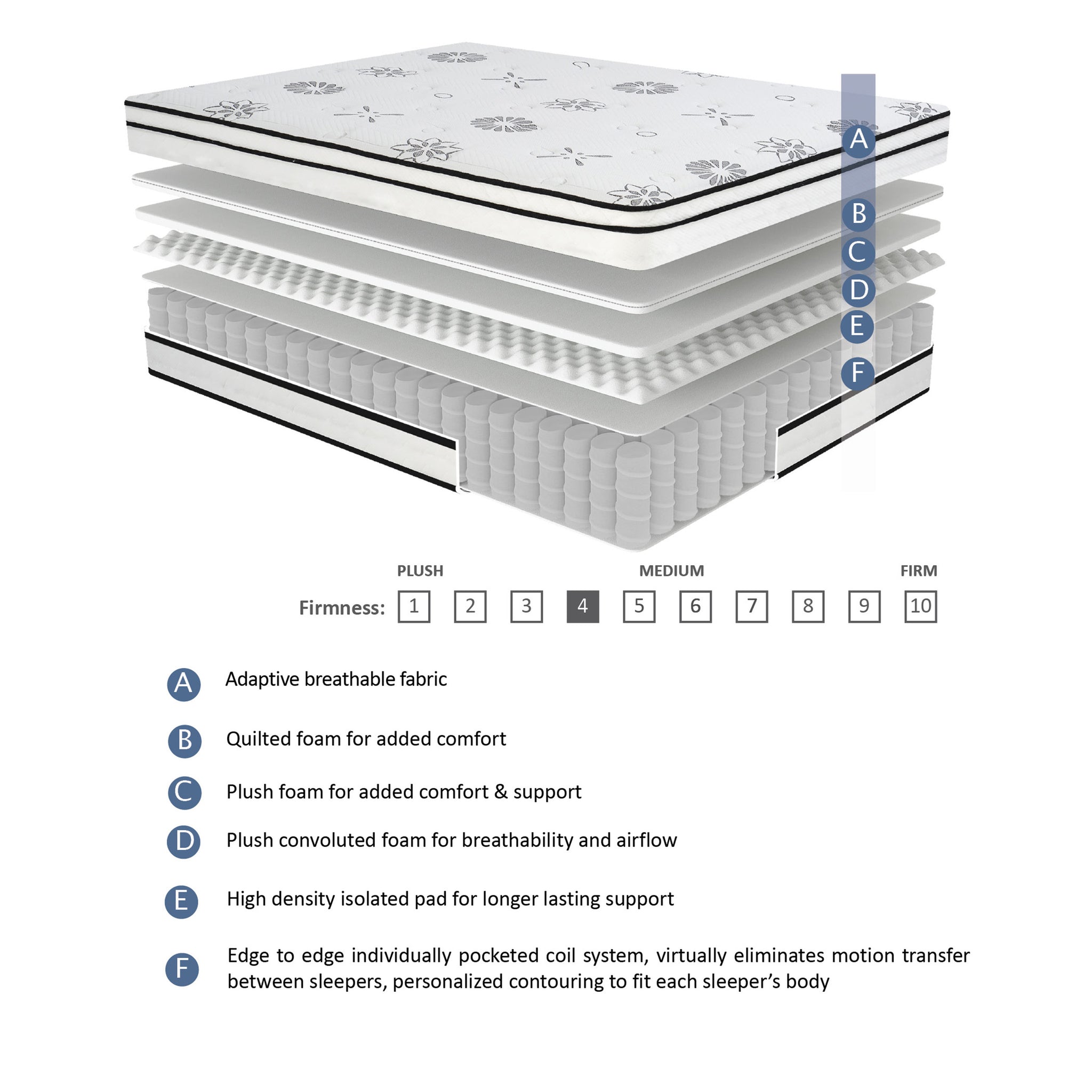 A
B
C
D
E
F

PLUSH MEDIUM FIRM

Firmness: 1 2 3 4 5 6 7 8 9 10

A Adaptive breathable fabric

B Quilted foam for added comfort

C Plush foam for added comfort & support

D Plush convoluted foam for breathability and airflow

E High density isolated pad for longer lasting support

F Edge to edge individually pocketed coil system, virtually eliminates motion transfer between sleepers, personalized contouring to fit each sleeper's body